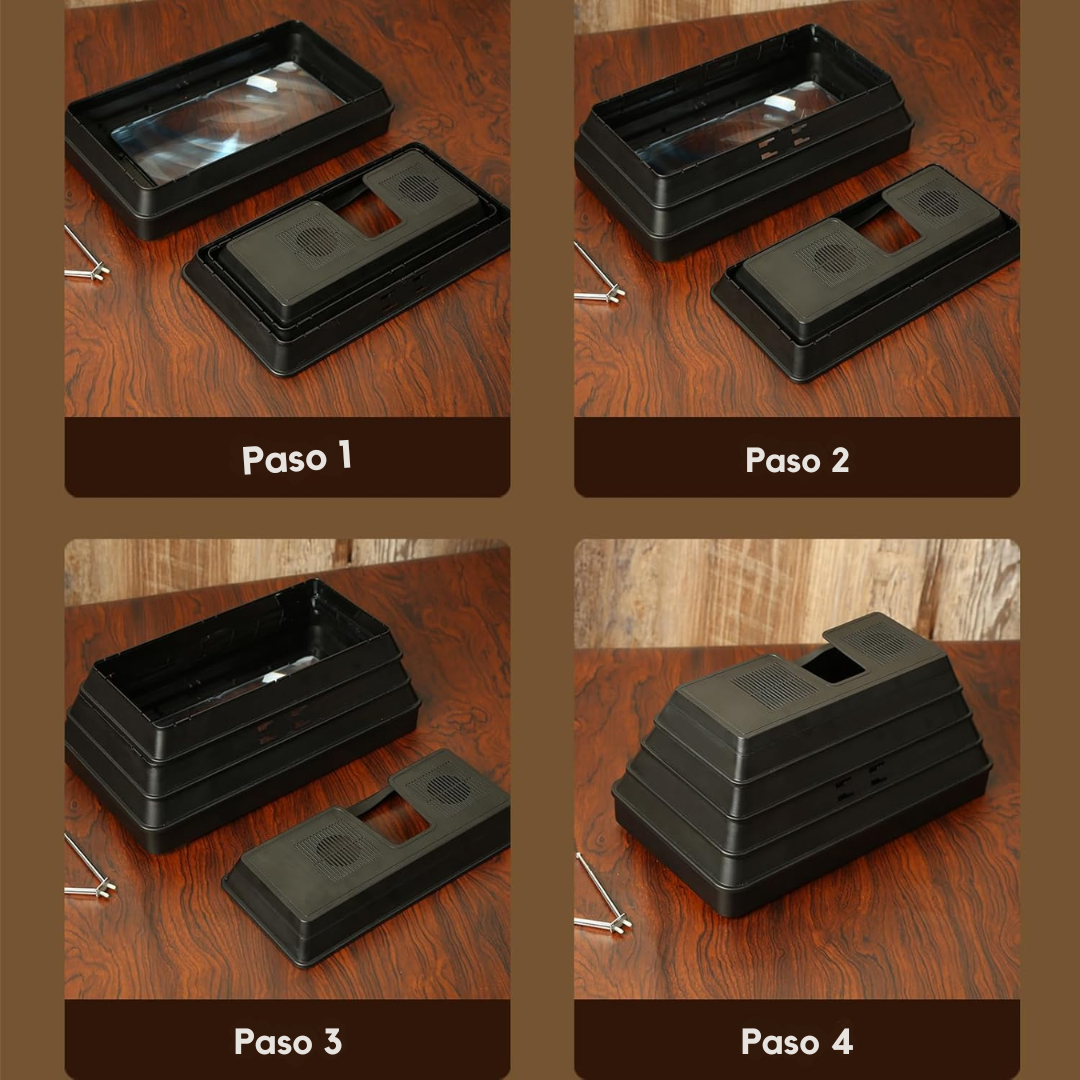 Paso 1

Paso 2

Paso 3

Paso 4