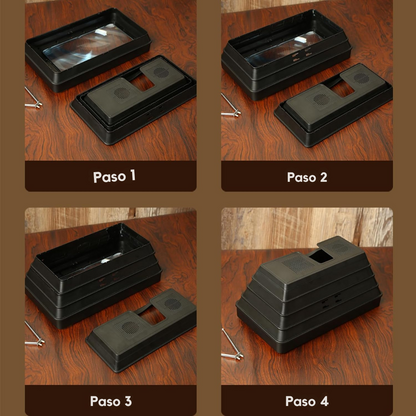 Paso 1

Paso 2

Paso 3

Paso 4